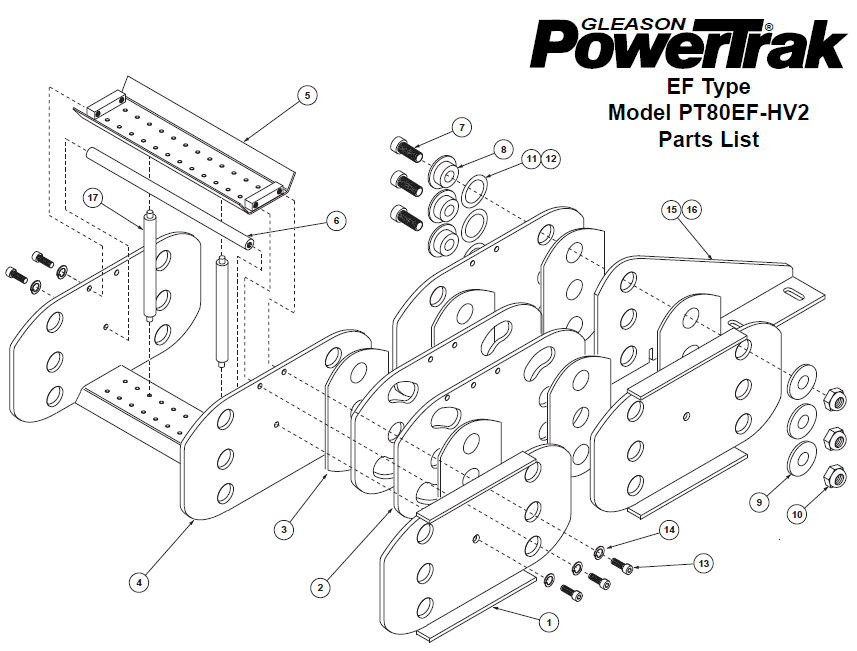 GLEASON PowerTrak®

EF Type
Model PT80EF-HV2
Parts List

5
7
8
11 12
17
6
15 16
3
4
2
9
10
14
13
1